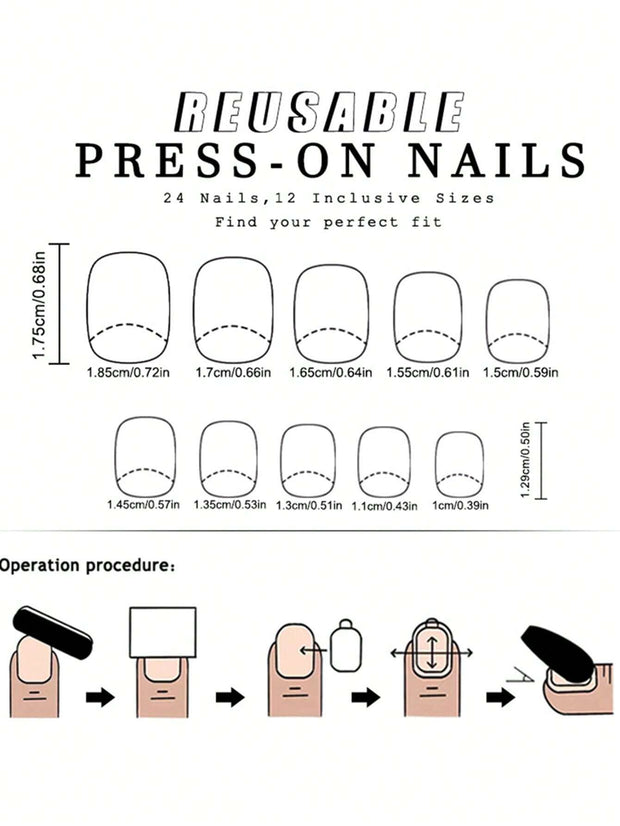 REUSABLE
PRESS-ON NAILS
24 Nails,12 Inclusive Sizes
Find your perfect fit

1.75cm/0.68in

1.85cm/0.72in 1.7cm/0.66in 1.65cm/0.64in 1.55cm/0.61in 1.5cm/0.59in

1.45cm/0.57in 1.35cm/0.53in 1.3cm/0.51in 1.1cm/0.43in 1cm/0.39in

1.29cm/0.50in

Operation procedure: