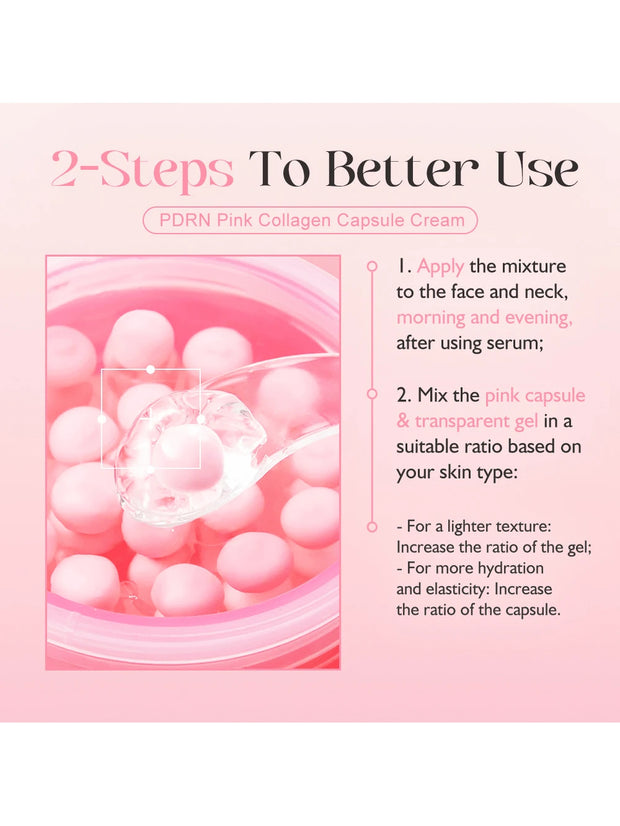 2-Steps To Better Use

PDRN Pink Collagen Capsule Cream

1. Apply the mixture to the face and neck, morning and evening, after using serum;

2. Mix the pink capsule & transparent gel in a suitable ratio based on your skin type:

- For a lighter texture: Increase the ratio of the gel;
- For more hydration and elasticity: Increase the ratio of the capsule.