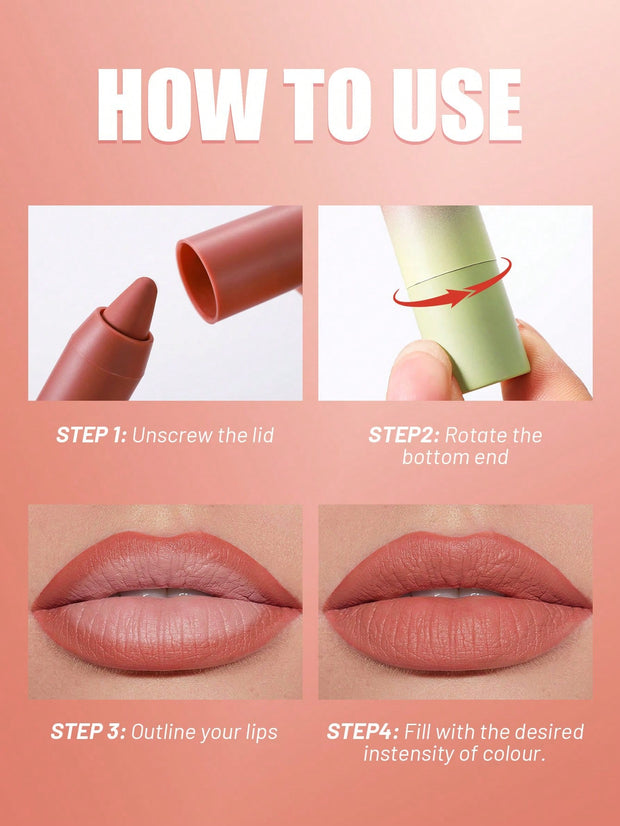 HOW TO USE

STEP 1: Unscrew the lid

STEP2: Rotate the bottom end

STEP 3: Outline your lips

STEP4: Fill with the desired instensity of colour.