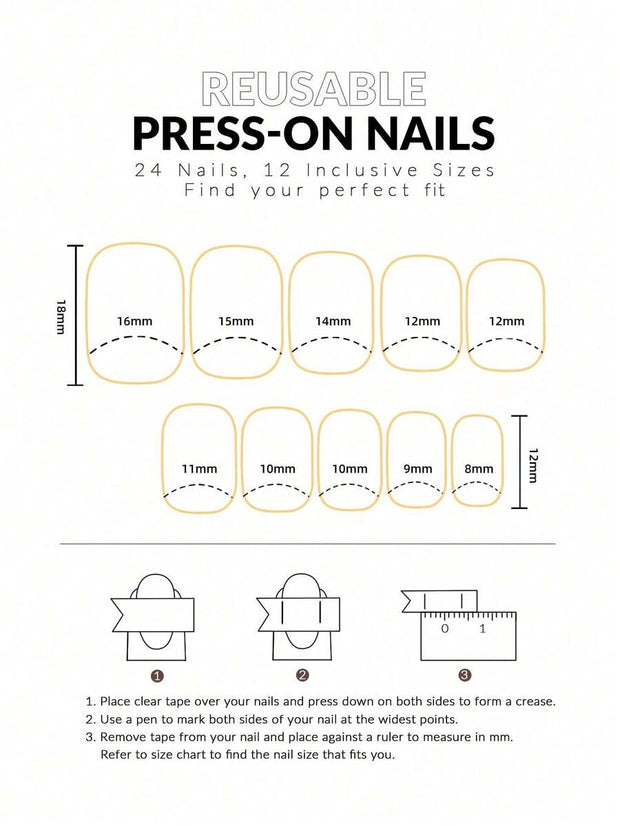 REUSABLE
PRESS-ON NAILS
24 Nails, 12 Inclusive Sizes
Find your perfect fit

18mm

16mm 15mm 14mm 12mm 12mm

11mm 10mm 10mm 9mm 8mm

12mm

0 1

1 2 3

1. Place clear tape over your nails and press down on both sides to form a crease.
2. Use a pen to mark both sides of your nail at the widest points.
3. Remove tape from your nail and place against a ruler to measure in mm. Refer to size chart to find the nail size that fits you.