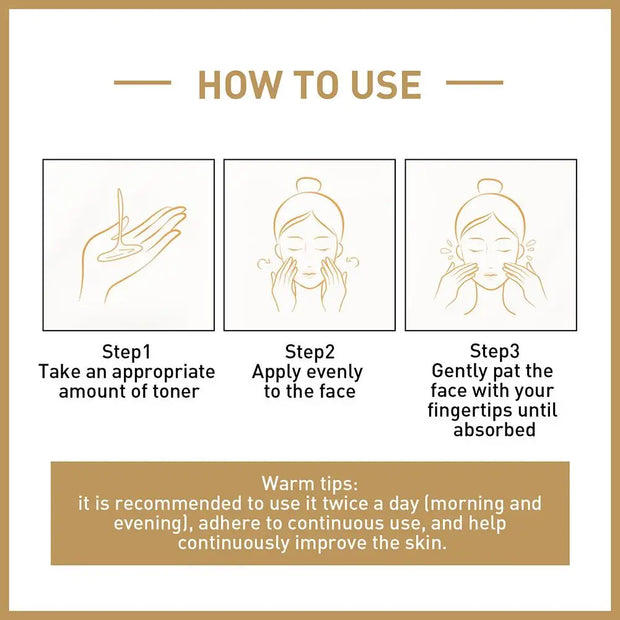 HOW TO USE

Step1
Take an appropriate amount of toner

Step2
Apply evenly to the face

Step3
Gently pat the face with your fingertips until absorbed

Warm tips:
it is recommended to use it twice a day (morning and evening), adhere to continuous use, and help continuously improve the skin.