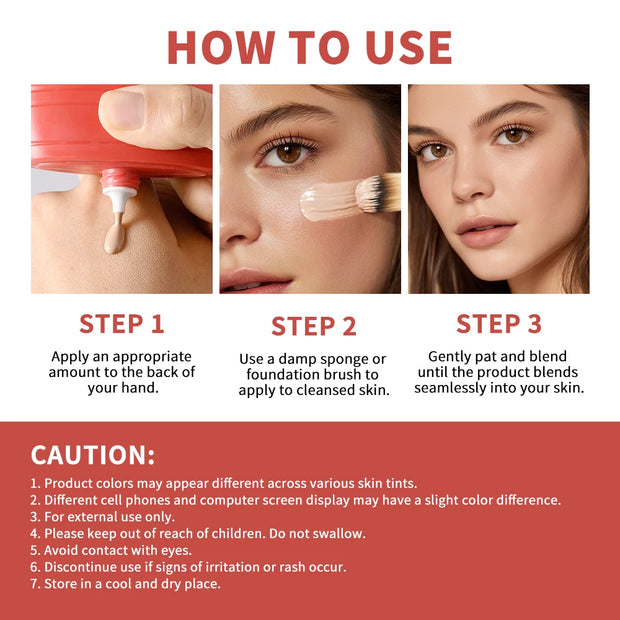 HOW TO USE

STEP 1

Apply an appropriate amount to the back of your hand.

STEP 2

Use a damp sponge or foundation brush to apply to cleansed skin.

STEP 3

Gently pat and blend until the product blends seamlessly into your skin.

CAUTION:

1. Product colors may appear different across various skin tints.
2. Different cell phones and computer screen display may have a slight color difference.
3. For external use only.
4. Please keep out of reach of children. Do not swallow.
5. Avoid contact with eyes.
6. Discontinue use if signs of irritation or rash occur.
7. Store in a cool and dry place.